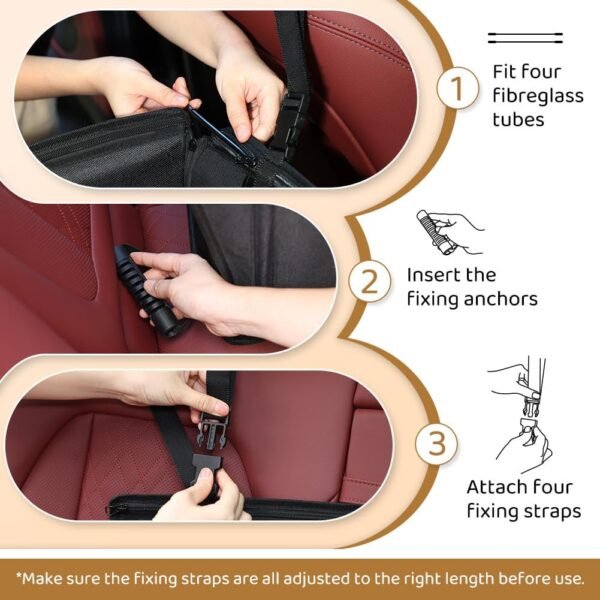 1
Fit four fibreglass tubes

2
Insert the fixing anchors

3
Attach four fixing straps

*Make sure the fixing straps are all adjusted to the right length before use.